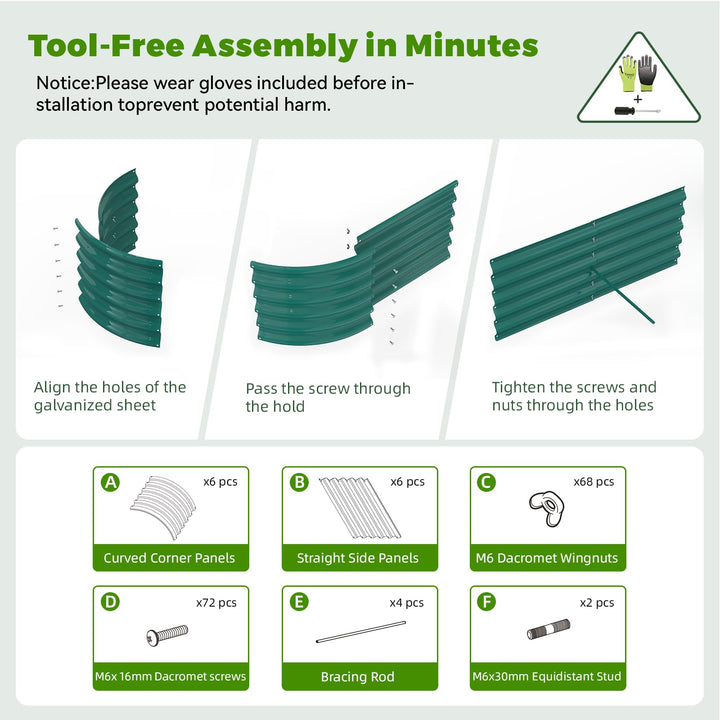 Tool-Free Assembly in Minutes

Notice:Please wear gloves included before installation toprevent potential harm.

+

Align the holes of the galvanized sheet

Pass the screw through the hold

Tighten the screws and nuts through the holes

A x6 pcs
Curved Corner Panels

B x6 pcs
Straight Side Panels

C x68 pcs
M6 Dacromet Wingnuts

D x72 pcs
M6x 16mm Dacromet screws

E x4 pcs
Bracing Rod

F x2 pcs
M6x30mm Equidistant Stud