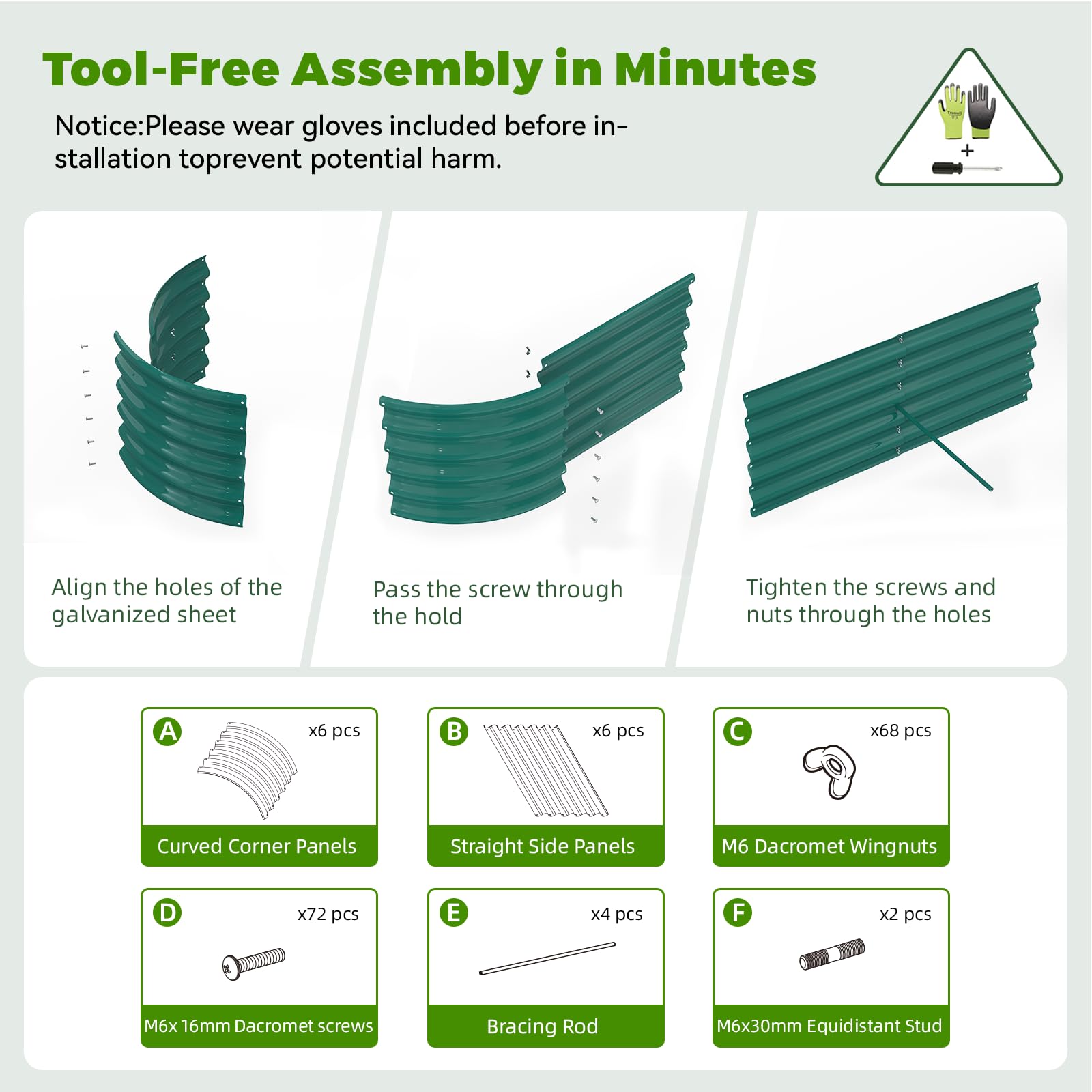 Tool-Free Assembly in Minutes

Notice:Please wear gloves included before installation toprevent potential harm.

+

Align the holes of the galvanized sheet

Pass the screw through the hold

Tighten the screws and nuts through the holes

A x6 pcs
Curved Corner Panels

B x6 pcs
Straight Side Panels

C x68 pcs
M6 Dacromet Wingnuts

D x72 pcs
M6x 16mm Dacromet screws

E x4 pcs
Bracing Rod

F x2 pcs
M6x30mm Equidistant Stud